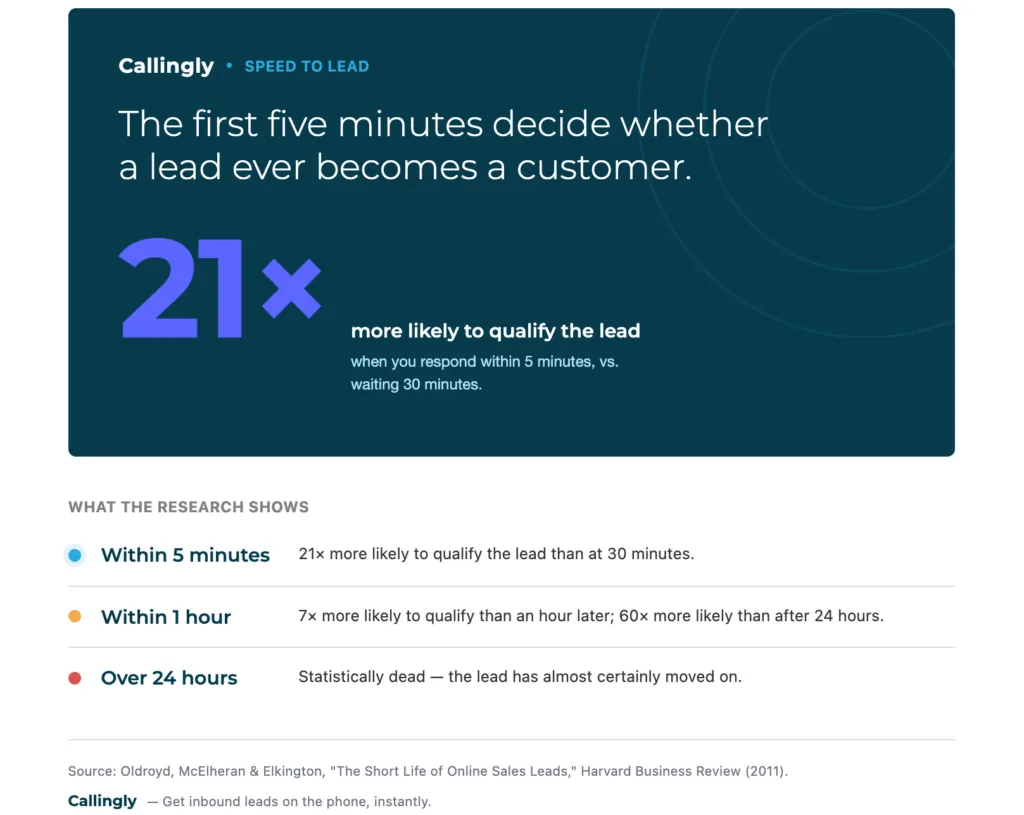 Callingly • SPEED TO LEAD

The first five minutes decide whether a lead ever becomes a customer.

21×

more likely to qualify the lead

when you respond within 5 minutes, vs. waiting 30 minutes.

WHAT THE RESEARCH SHOWS

| | |
|---|---|
| Within 5 minutes | 21× more likely to qualify the lead than at 30 minutes. |
| Within 1 hour | 7× more likely to qualify than an hour later; 60× more likely than after 24 hours. |
| Over 24 hours | Statistically dead — the lead has almost certainly moved on. |

Source: Oldroyd, McElheran & Elkington, "The Short Life of Online Sales Leads," Harvard Business Review (2011).

Callingly — Get inbound leads on the phone, instantly.